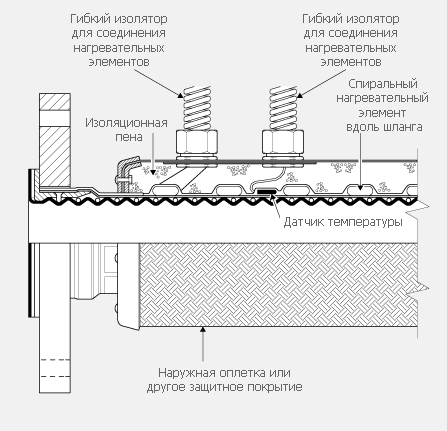 Гибкий изолятор для соединения нагревательных элементов

Гибкий изолятор для соединения нагревательных элементов

Спиральный нагревательный элемент вдоль шланга

Изоляционная пена

Датчик температуры

Наружная оплетка или другое защитное покрытие